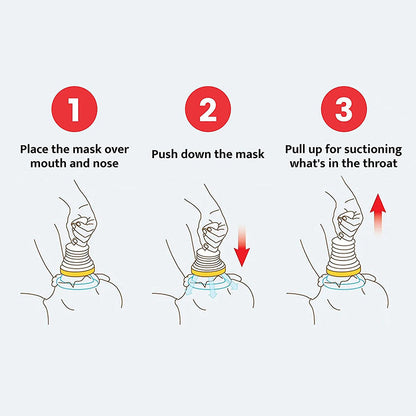 1

Place the mask over mouth and nose

2

Push down the mask

3

Pull up for suctioning what's in the throat