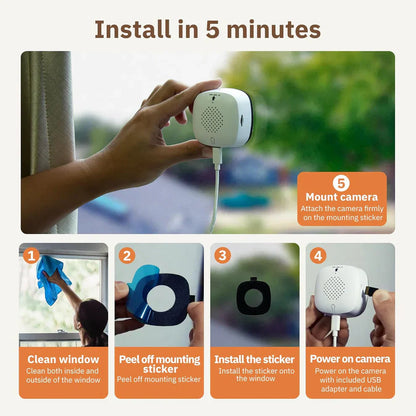 Install in 5 minutes

5
Mount camera
Attach the camera firmly on the mounting sticker

1
Clean window
Clean both inside and outside of the window

2
Peel off mounting sticker
Peel off mounting sticker

3
Install the sticker
Install the sticker onto the window

4
Power on camera
Power on the camera with included USB adapter and cable