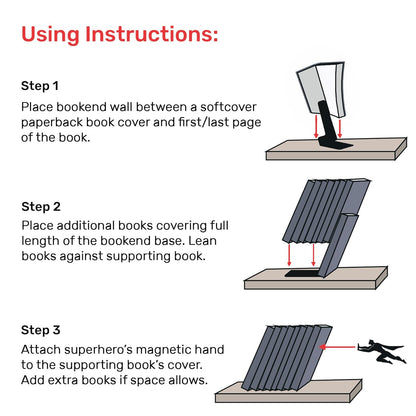 Using Instructions:

Step 1

Place bookend wall between a softcover paperback book cover and first/last page of the book.

Step 2

Place additional books covering full length of the bookend base. Lean books against supporting book.

Step 3

Attach superhero's magnetic hand to the supporting book's cover. Add extra books if space allows.